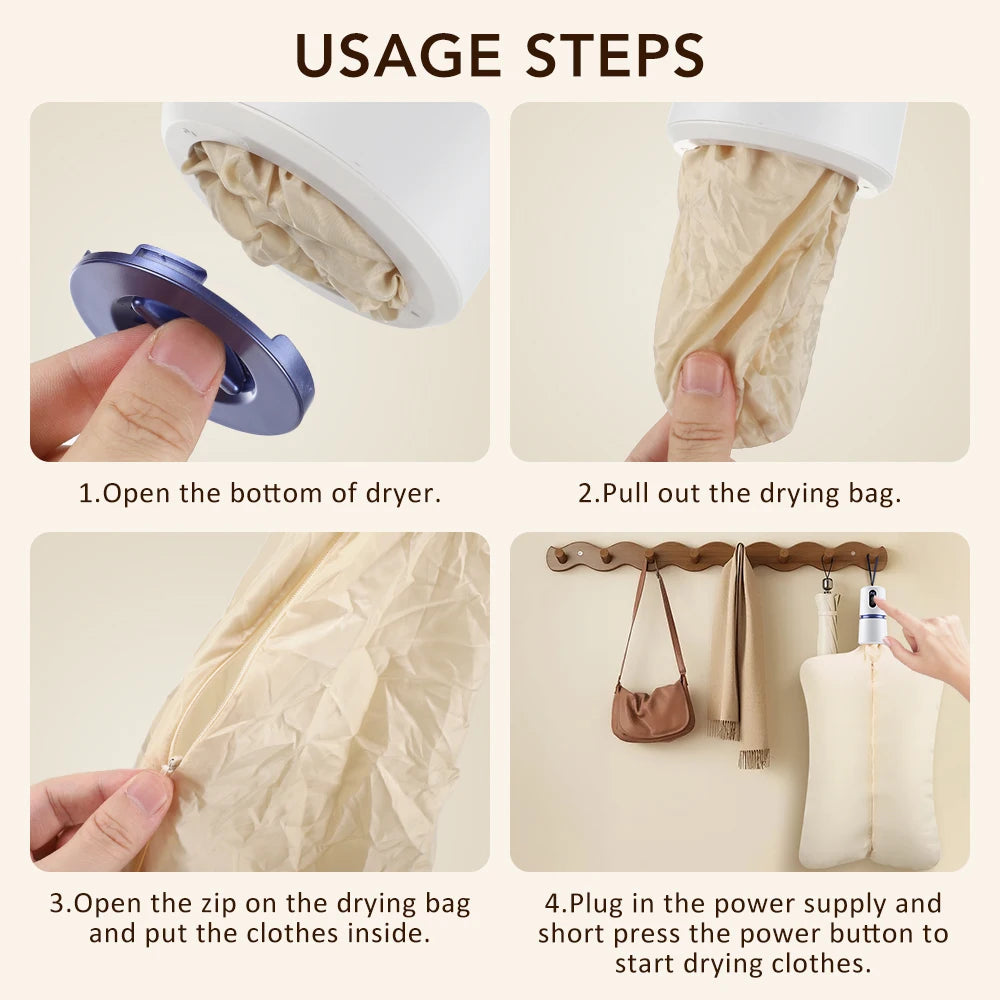 USAGE STEPS

1.Open the bottom of dryer.

2.Pull out the drying bag.

3.Open the zip on the drying bag and put the clothes inside.

4.Plug in the power supply and short press the power button to start drying clothes.